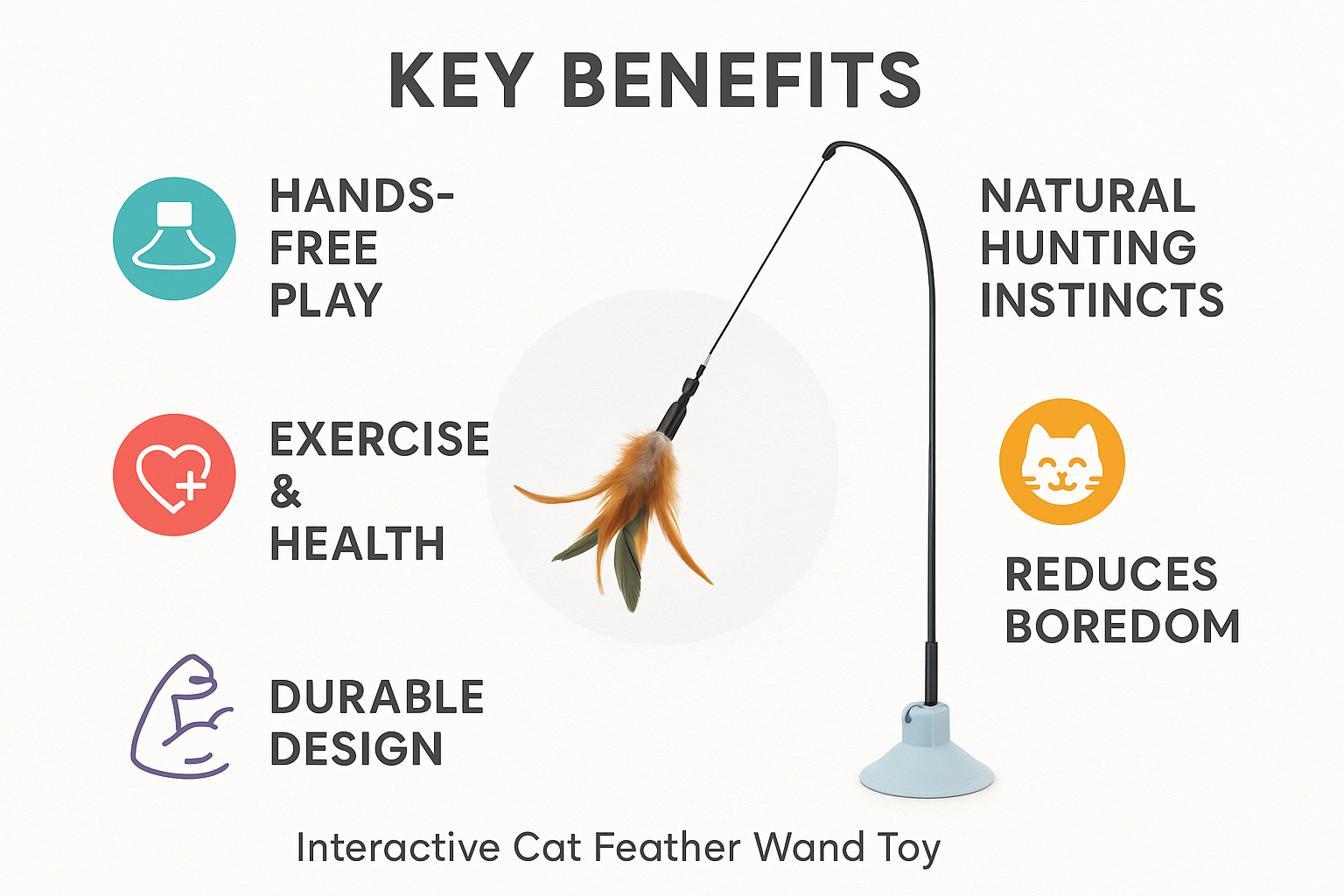 KEY BENEFITS

HANDS-FREE PLAY

EXERCISE & HEALTH

DURABLE DESIGN

NATURAL HUNTING INSTINCTS

REDUCES BOREDOM

Interactive Cat Feather Wand Toy